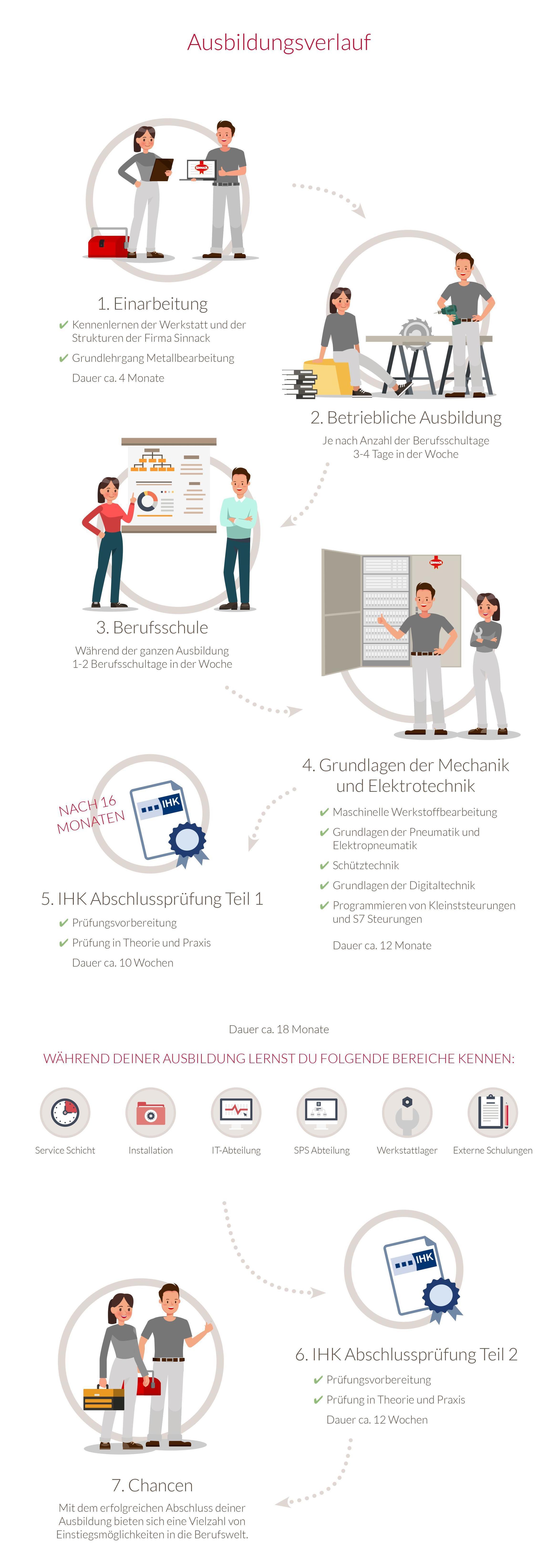 Ausbildungsverlauf

1. Einarbeitung

✔ Kennenlernen der Werkstatt und der Strukturen der Firma Sinnack

✔ Grundlehrgang Metallbearbeitung

Dauer ca. 4 Monate

2. Betriebliche Ausbildung

Je nach Anzahl der Berufsschultage 3-4 Tage in der Woche

3. Berufsschule

Während der ganzen Ausbildung 1-2 Berufsschultage in der Woche

4. Grundlagen der Mechanik und Elektrotechnik

✔ Maschinelle Werkstoffbearbeitung

✔ Grundlagen der Pneumatik und Elektropneumatik

✔ Schütztechnik

✔ Grundlagen der Digitaltechnik

✔ Programmieren von Kleinststeuerungen und S7 Steuerungen

Dauer ca. 12 Monate

NACH 16 MONATEN

IHK

5. IHK Abschlussprüfung Teil 1

✔ Prüfungsvorbereitung

✔ Prüfung in Theorie und Praxis

Dauer ca. 10 Wochen

Dauer ca. 18 Monate

WÄHREND DEINER AUSBILDUNG LERNST DU FOLGENDE BEREICHE KENNEN:

Service Schicht

Installation

IT-Abteilung

SPS Abteilung

Werkstattlager

Externe Schulungen

IHK

6. IHK Abschlussprüfung Teil 2

✔ Prüfungsvorbereitung

✔ Prüfung in Theorie und Praxis

Dauer ca. 12 Wochen

7. Chancen

Mit dem erfolgreichen Abschluss deiner Ausbildung bieten sich eine Vielzahl von Einstiegsmöglichkeiten in die Berufswelt.