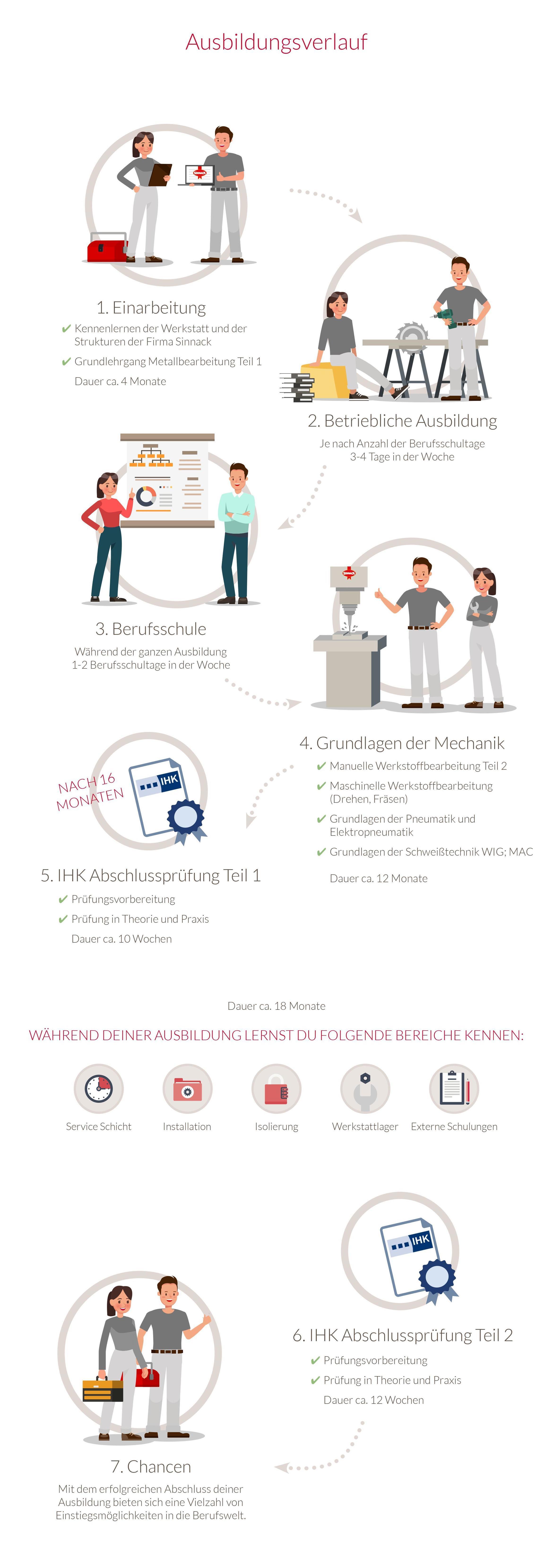 Ausbildungsverlauf

1. Einarbeitung

✔ Kennenlernen der Werkstatt und der Strukturen der Firma Sinnack

✔ Grundlehrgang Metallbearbeitung Teil 1

Dauer ca. 4 Monate

2. Betriebliche Ausbildung

Je nach Anzahl der Berufsschultage 3-4 Tage in der Woche

3. Berufsschule

Während der ganzen Ausbildung 1-2 Berufsschultage in der Woche

4. Grundlagen der Mechanik

✔ Manuelle Werkstoffbearbeitung Teil 2

✔ Maschinelle Werkstoffbearbeitung (Drehen, Fräsen)

✔ Grundlagen der Pneumatik und Elektropneumatik

✔ Grundlagen der Schweißtechnik WIG; MAC

Dauer ca. 12 Monate

NACH 16 MONATEN

IHK

5. IHK Abschlussprüfung Teil 1

✔ Prüfungsvorbereitung

✔ Prüfung in Theorie und Praxis

Dauer ca. 10 Wochen

Dauer ca. 18 Monate

WÄHREND DEINER AUSBILDUNG LERNST DU FOLGENDE BEREICHE KENNEN:

Service Schicht

Installation

Isolierung

Werkstattlager

Externe Schulungen

IHK

6. IHK Abschlussprüfung Teil 2

✔ Prüfungsvorbereitung

✔ Prüfung in Theorie und Praxis

Dauer ca. 12 Wochen

7. Chancen

Mit dem erfolgreichen Abschluss deiner Ausbildung bieten sich eine Vielzahl von Einstiegsmöglichkeiten in die Berufswelt.